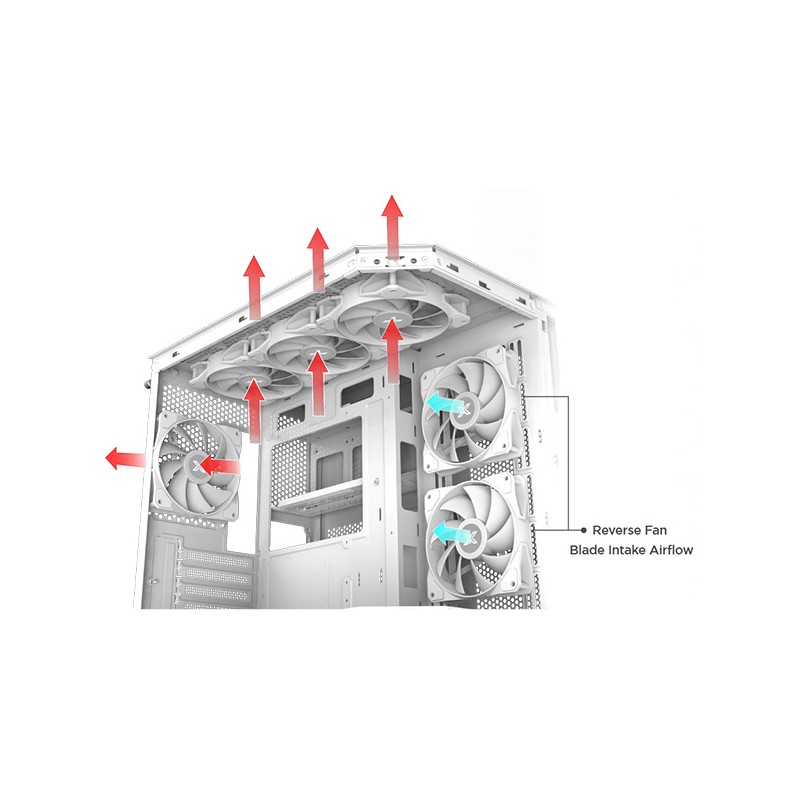 Reverse Fan
Blade Intake Airflow